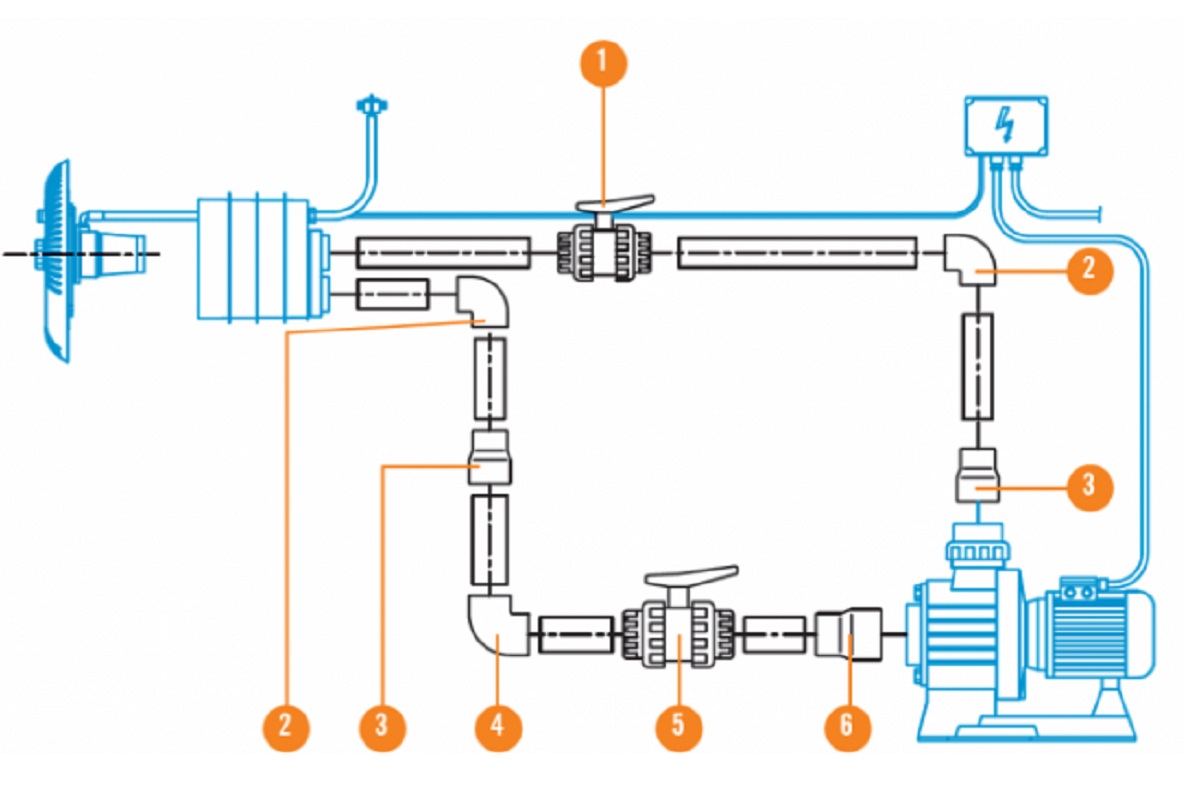 1
2
3
2
3
4
5
6